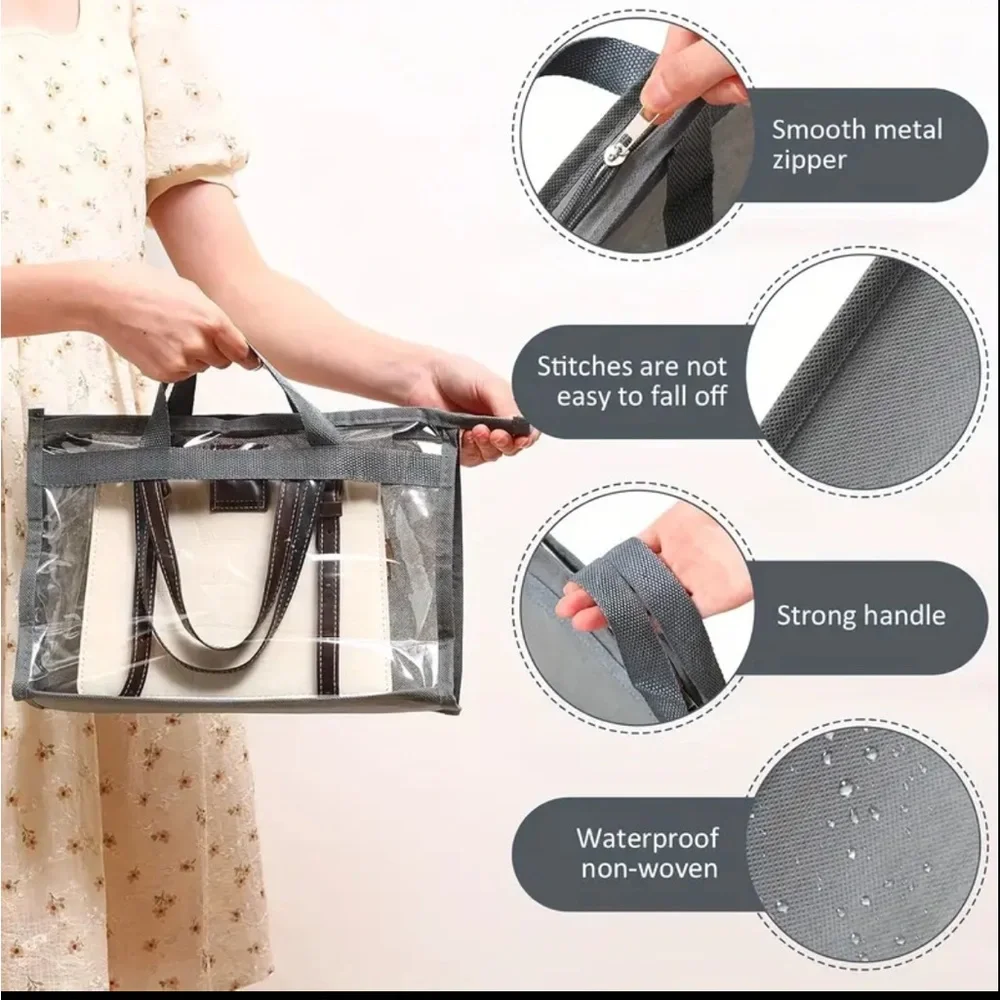 Smooth metal zipper

Stitches are not easy to fall off

Strong handle

Waterproof non-woven